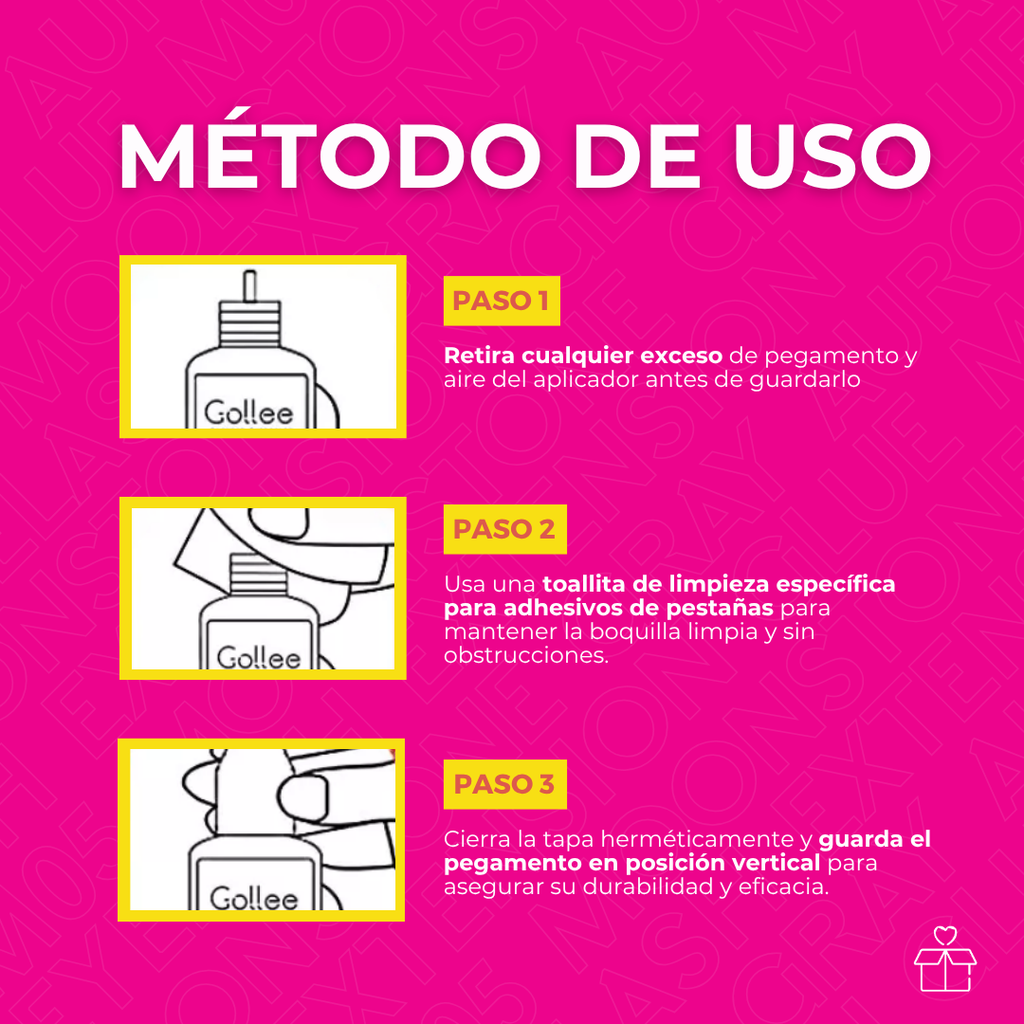 MÉTODO DE USO

Gollee

PASO 1

Retira cualquier exceso de pegamento y aire del aplicador antes de guardarlo

Gollee

PASO 2

Usa una toallita de limpieza específica para adhesivos de pestañas para mantener la boquilla limpia y sin obstrucciones.

Gollee

PASO 3

Cierra la tapa herméticamente y guarda el pegamento en posición vertical para asegurar su durabilidad y eficacia.