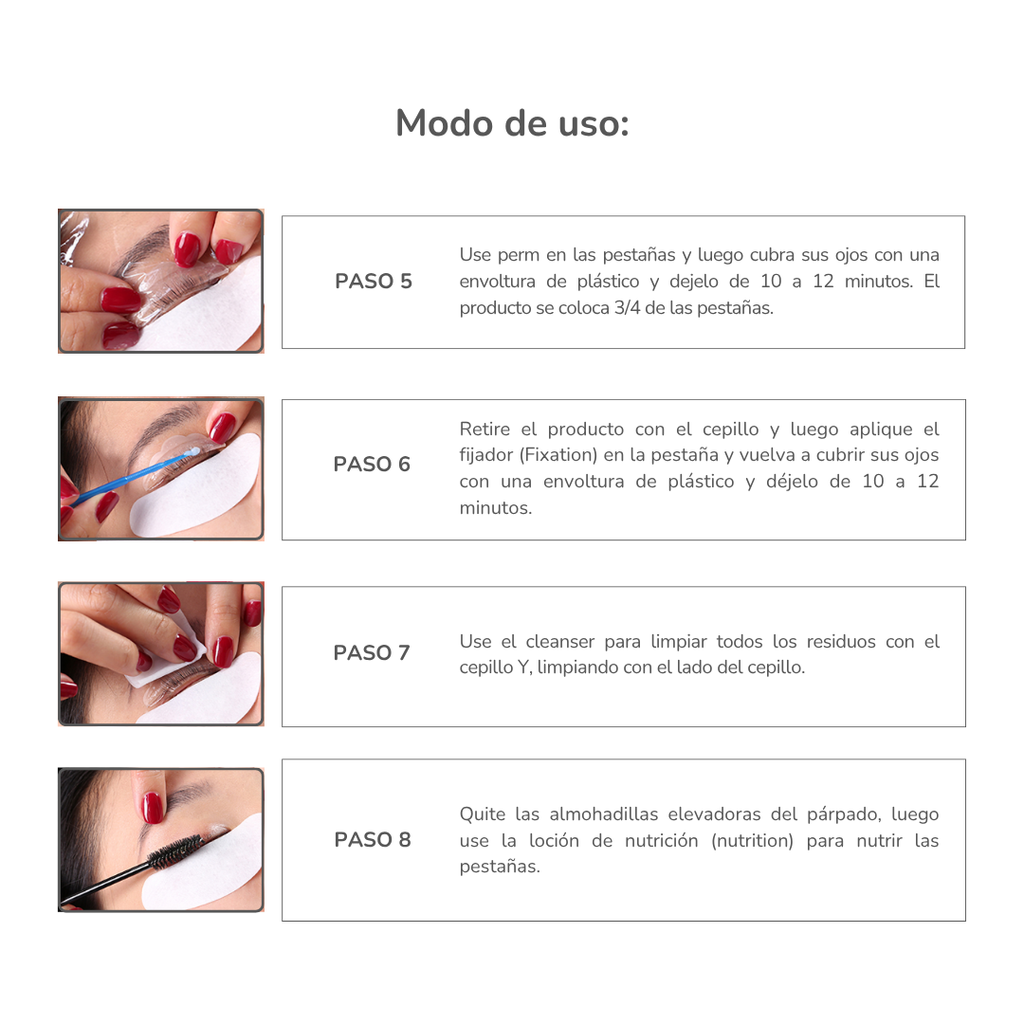 Modo de uso:

PASO 5

Use perm en las pestañas y luego cubra sus ojos con una envoltura de plástico y dejelo de 10 a 12 minutos. El producto se coloca 3/4 de las pestañas.

PASO 6

Retire el producto con el cepillo y luego aplique el fijador (Fixation) en la pestaña y vuelva a cubrir sus ojos con una envoltura de plástico y déjelo de 10 a 12 minutos.

PASO 7

Use el cleanser para limpiar todos los residuos con el cepillo Y, limpiando con el lado del cepillo.

PASO 8

Quite las almohadillas elevadoras del párpado, luego use la loción de nutrición (nutrition) para nutrir las pestañas.